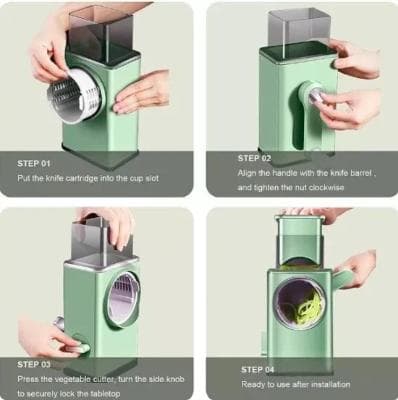 STEP 01
Put the knife cartridge into the cup slot

STEP 02
Align the handle with the knife barrel , and tighten the nut clockwise

STEP 03
Press the vegetable cutter, turn the side knob to securely lock the tabletop

STEP 04
Ready to use after installation